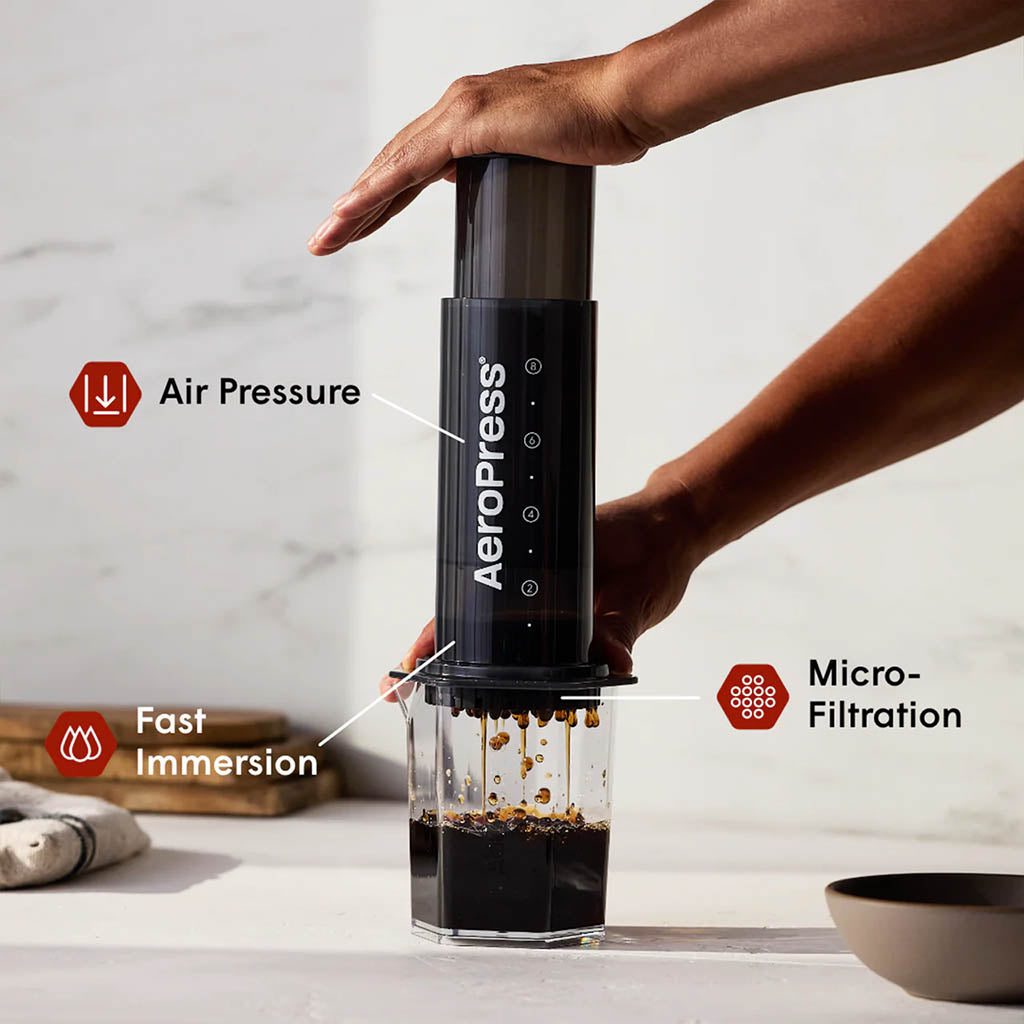 Air Pressure

AeroPress®

8
6
4
2

Fast Immersion

Micro-Filtration